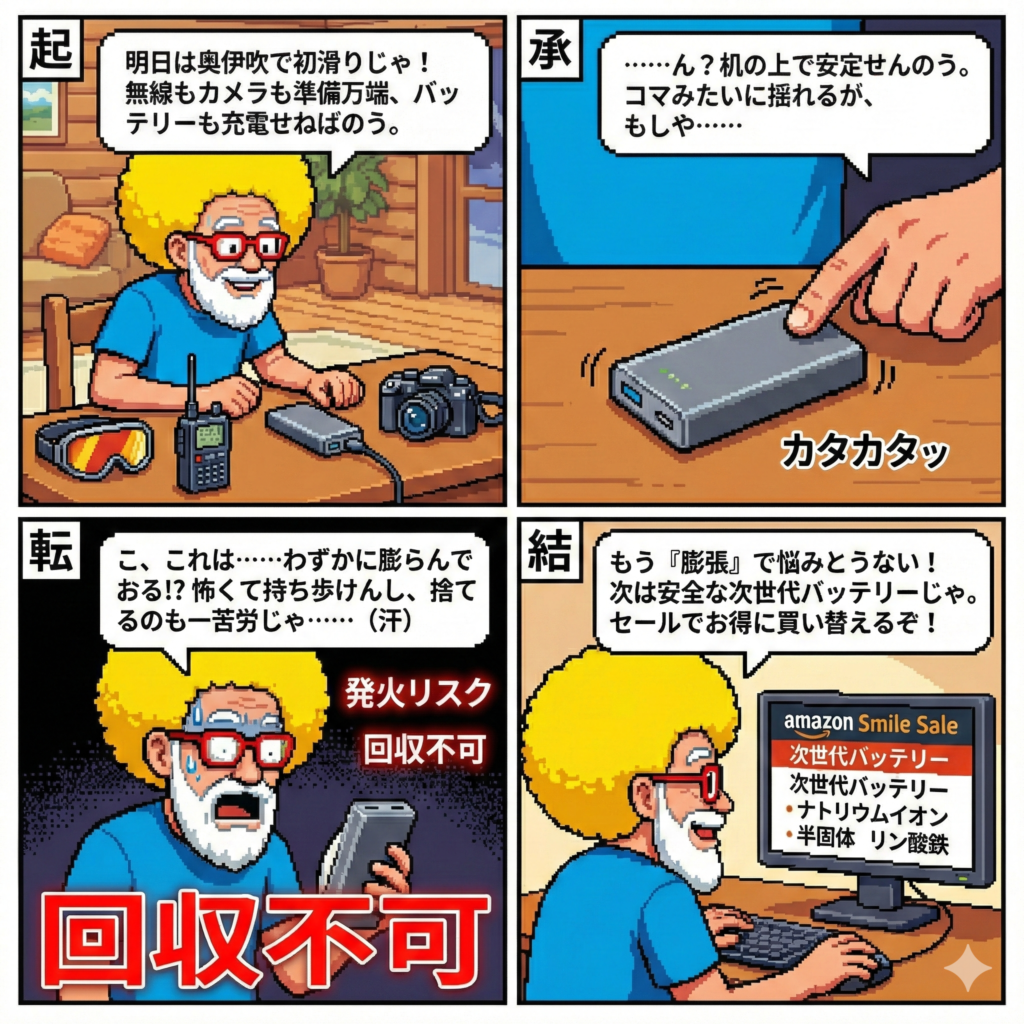 起

明日は奥伊吹で初滑りじゃ！無線もカメラも準備万端、バッテリーも充電せねばのう。

承

……ん？机の上で安定せんのう。コマみたいに揺れるが、もしや……

カタカタッ

転

こ、これは……わずかに膨らんでおる!? 怖くて持ち歩けんし、捨てるのも一苦労じゃ……（汗）

発火リスク

回収不可

回収不可

結

もう『膨張』で悩みとうない！次は安全な次世代バッテリーじゃ。セールでお得に買い替えるぞ！

amazon Smile Sale

次世代バッテリー

次世代バッテリー

• ナトリウムイオン

• 半固体 リン酸鉄